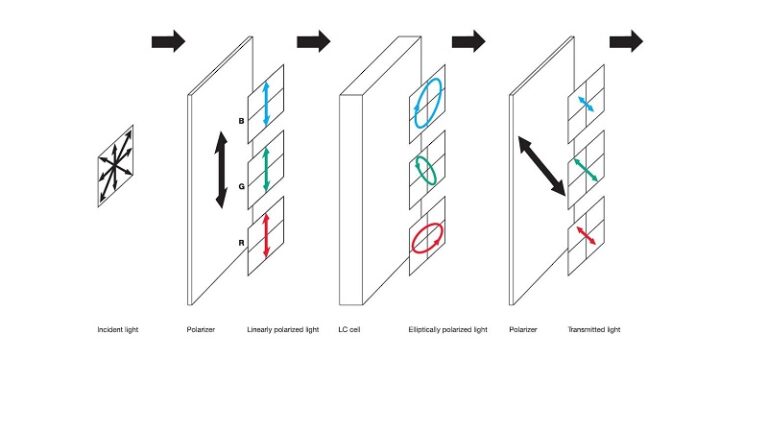 B

G

R

Incident light

Polarizer

Linearly polarized light

LC cell

Elliptically polarized light

Polarizer

Transmitted light